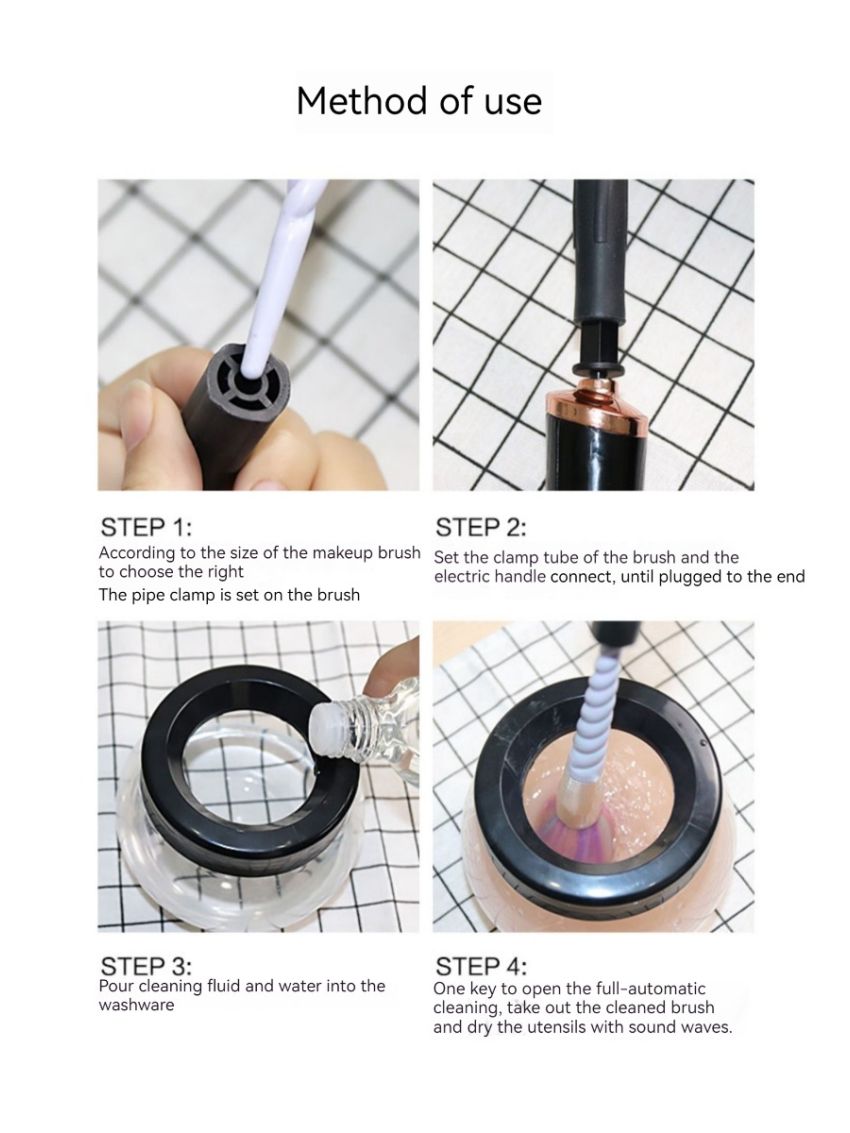 Method of use

STEP 1:
According to the size of the makeup brush to choose the right
The pipe clamp is set on the brush

STEP 2:
Set the clamp tube of the brush and the electric handle connect, until plugged to the end

STEP 3:
Pour cleaning fluid and water into the washware

STEP 4:
One key to open the full-automatic cleaning, take out the cleaned brush and dry the utensils with sound waves.